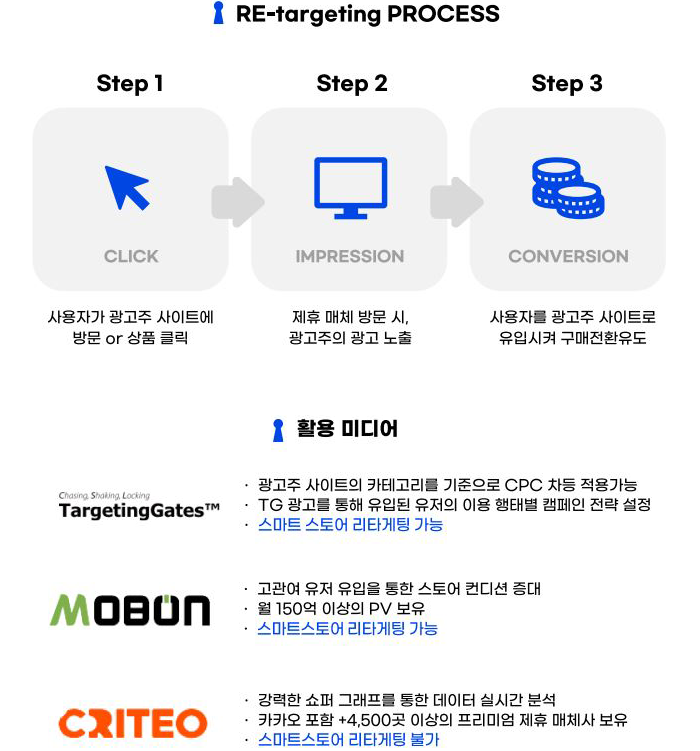 RE-targeting PROCESS

Step 1

CLICK

사용자가 광고주 사이트에 방문 or 상품 클릭

Step 2

IMPRESSION

제휴 매체 방문 시, 광고주의 광고 노출

Step 3

CONVERSION

사용자를 광고주 사이트로 유입시켜 구매전환유도

활용 미디어

Chasing, Shaking, Locking
TargetingGates™

· 광고주 사이트의 카테고리를 기준으로 CPC 차등 적용가능
· TG 광고를 통해 유입된 유저의 이용 행태별 캠페인 전략 설정
· 스마트 스토어 리타게팅 가능

MOBON

· 고관여 유저 유입을 통한 스토어 컨디션 증대
· 월 150억 이상의 PV 보유
· 스마트스토어 리타게팅 가능

CRITEO

· 강력한 쇼퍼 그래프를 통한 데이터 실시간 분석
· 카카오 포함 +4,500곳 이상의 프리미엄 제휴 매체사 보유
· 스마트스토어 리타게팅 불가